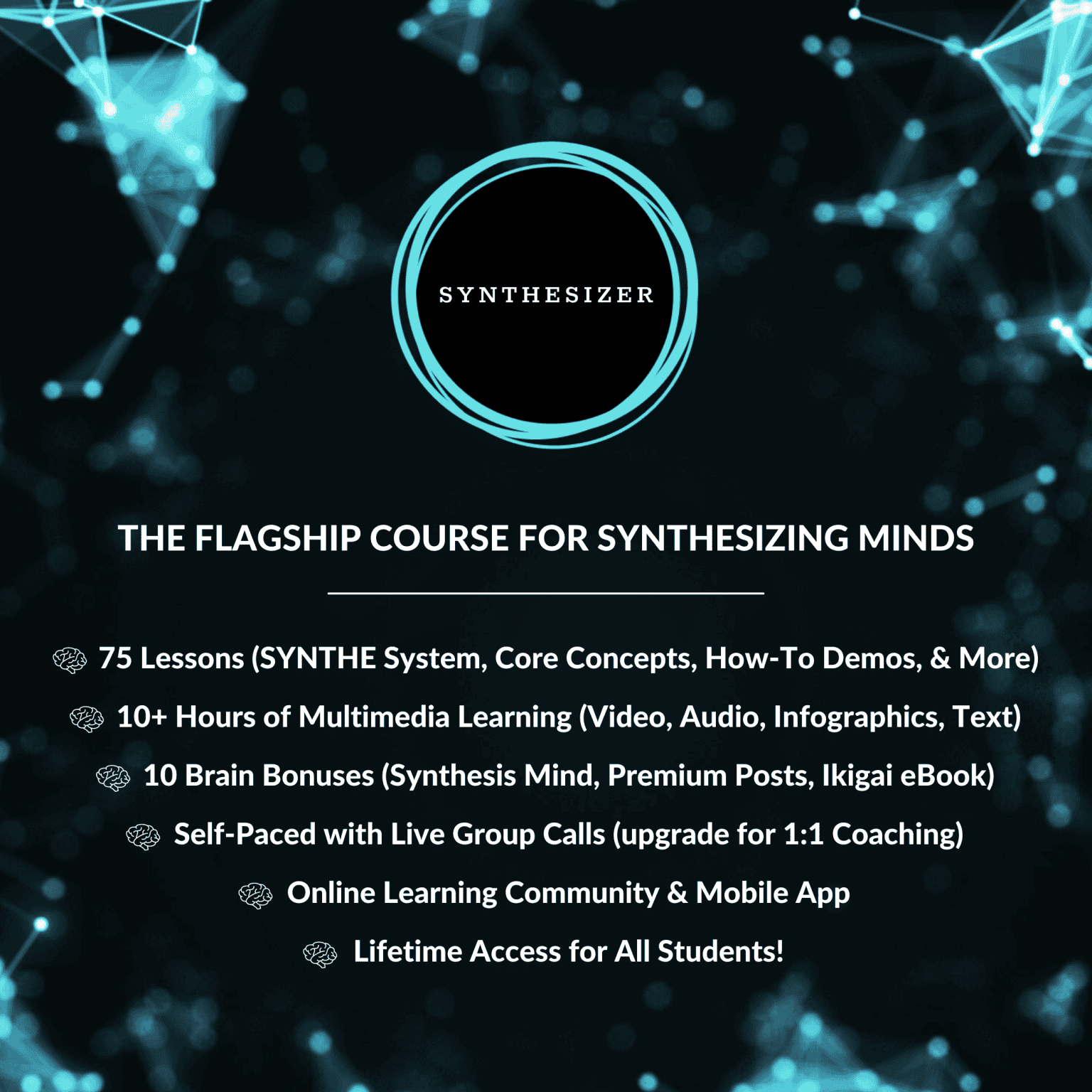 SYNTHESIZER

THE FLAGSHIP COURSE FOR SYNTHESIZING MINDS

75 Lessons (SYNTHE System, Core Concepts, How-To Demos, & More)

10+ Hours of Multimedia Learning (Video, Audio, Infographics, Text)

10 Brain Bonuses (Synthesis Mind, Premium Posts, Ikigai eBook)

Self-Paced with Live Group Calls (upgrade for 1:1 Coaching)

Online Learning Community & Mobile App

Lifetime Access for All Students!