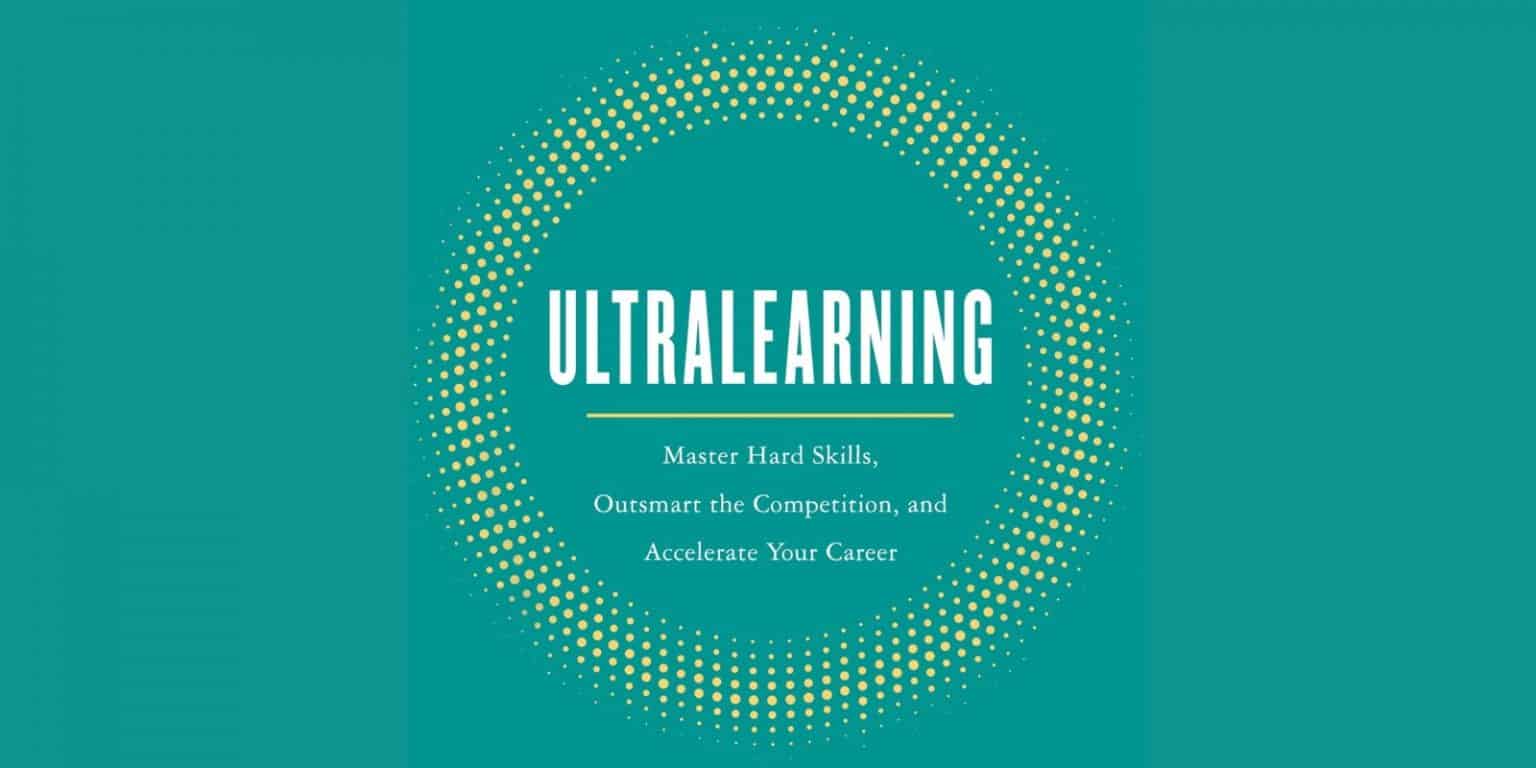 ULTRALEARNING

Master Hard Skills, Outsmart the Competition, and Accelerate Your Career