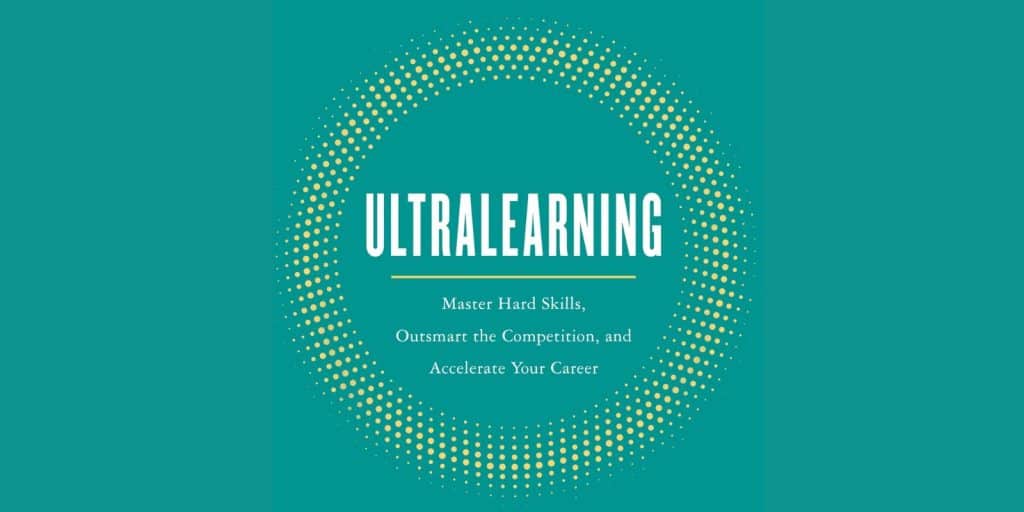 ULTRALEARNING

Master Hard Skills, Outsmart the Competition, and Accelerate Your Career