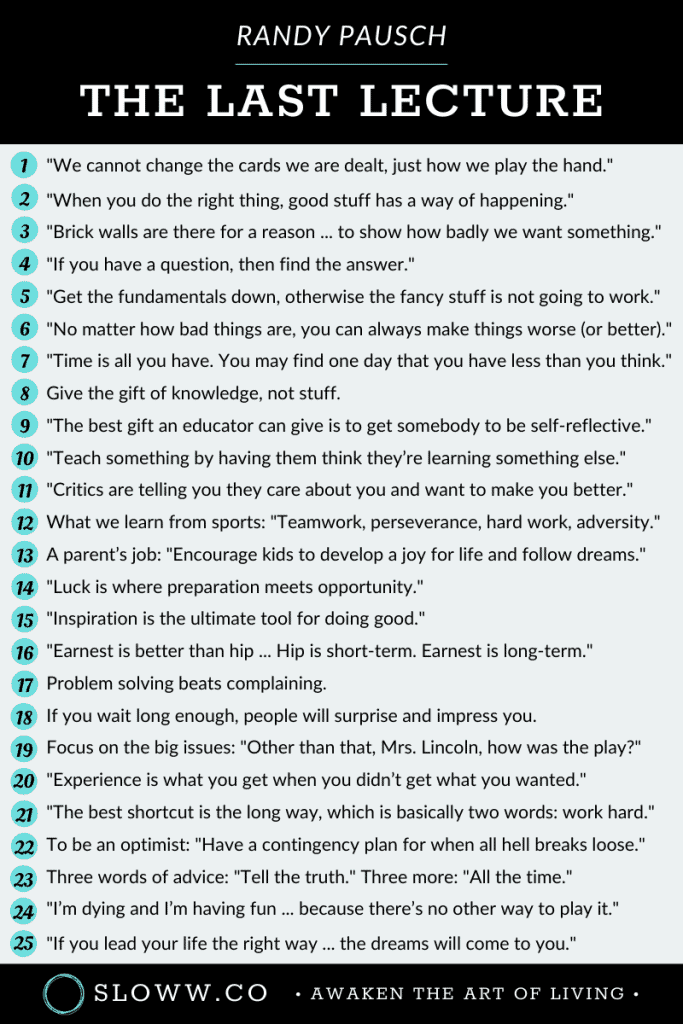 RANDY PAUSCH

THE LAST LECTURE

1 "We cannot change the cards we are dealt, just how we play the hand."

2 "When you do the right thing, good stuff has a way of happening."

3 "Brick walls are there for a reason ... to show how badly we want something."

4 "If you have a question, then find the answer."

5 "Get the fundamentals down, otherwise the fancy stuff is not going to work."

6 "No matter how bad things are, you can always make things worse (or better)."

7 "Time is all you have. You may find one day that you have less than you think."

8 Give the gift of knowledge, not stuff.

9 "The best gift an educator can give is to get somebody to be self-reflective."

10 "Teach something by having them think they're learning something else."

11 "Critics are telling you they care about you and want to make you better."

12 What we learn from sports: "Teamwork, perseverance, hard work, adversity."

13 A parent's job: "Encourage kids to develop a joy for life and follow dreams."

14 "Luck is where preparation meets opportunity."

15 "Inspiration is the ultimate tool for doing good."

16 "Earnest is better than hip ... Hip is short-term. Earnest is long-term."

17 Problem solving beats complaining.

18 If you wait long enough, people will surprise and impress you.

19 Focus on the big issues: "Other than that, Mrs. Lincoln, how was the play?"

20 "Experience is what you get when you didn't get what you wanted."

21 "The best shortcut is the long way, which is basically two words: work hard."

22 To be an optimist: "Have a contingency plan for when all hell breaks loose."

23 Three words of advice: "Tell the truth." Three more: "All the time."

24 "I'm dying and I'm having fun ... because there's no other way to play it."

25 "If you lead your life the right way ... the dreams will come to you."

SLOWW.CO • AWAKEN THE ART OF LIVING •