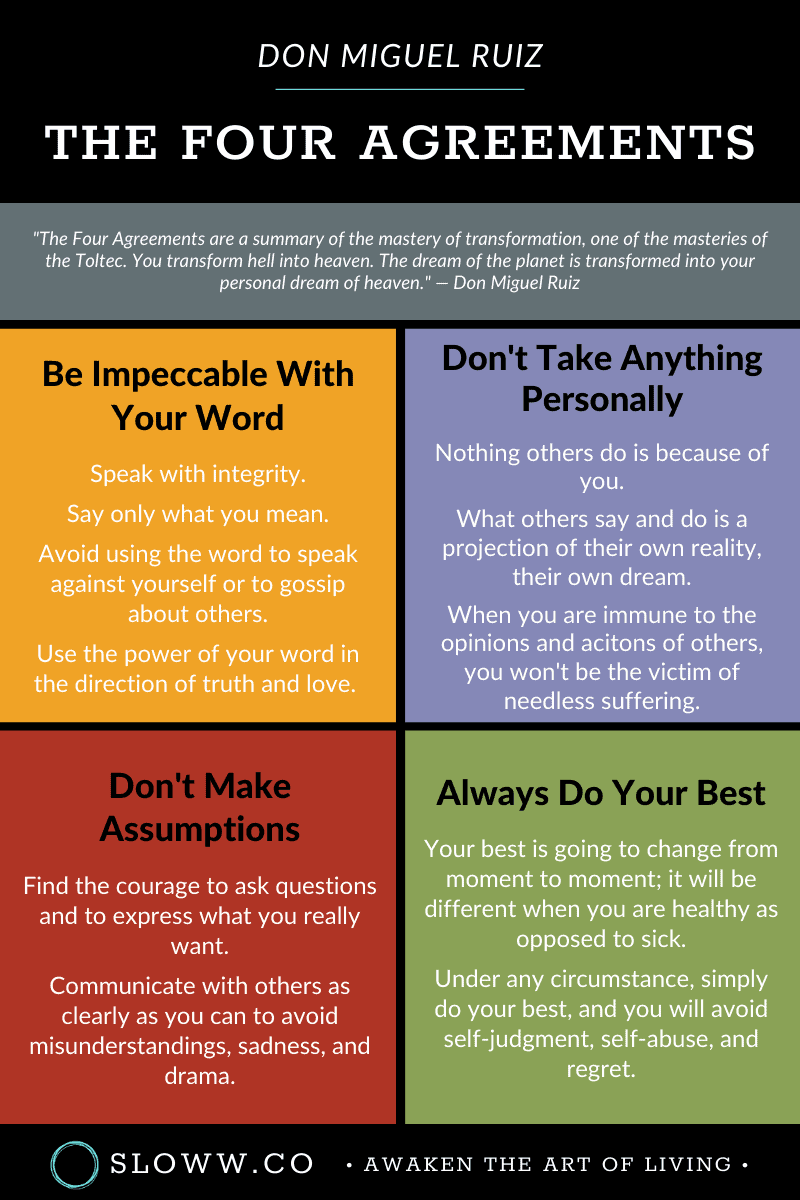 DON MIGUEL RUIZ

THE FOUR AGREEMENTS

"The Four Agreements are a summary of the mastery of transformation, one of the masteries of the Toltec. You transform hell into heaven. The dream of the planet is transformed into your personal dream of heaven." — Don Miguel Ruiz

Be Impeccable With Your Word

Speak with integrity.

Say only what you mean.

Avoid using the word to speak against yourself or to gossip about others.

Use the power of your word in the direction of truth and love.

Don't Take Anything Personally

Nothing others do is because of you.

What others say and do is a projection of their own reality, their own dream.

When you are immune to the opinions and acitons of others, you won't be the victim of needless suffering.

Don't Make Assumptions

Find the courage to ask questions and to express what you really want.

Communicate with others as clearly as you can to avoid misunderstandings, sadness, and drama.

Always Do Your Best

Your best is going to change from moment to moment; it will be different when you are healthy as opposed to sick.

Under any circumstance, simply do your best, and you will avoid self-judgment, self-abuse, and regret.

SLOWW.CO • AWAKEN THE ART OF LIVING •