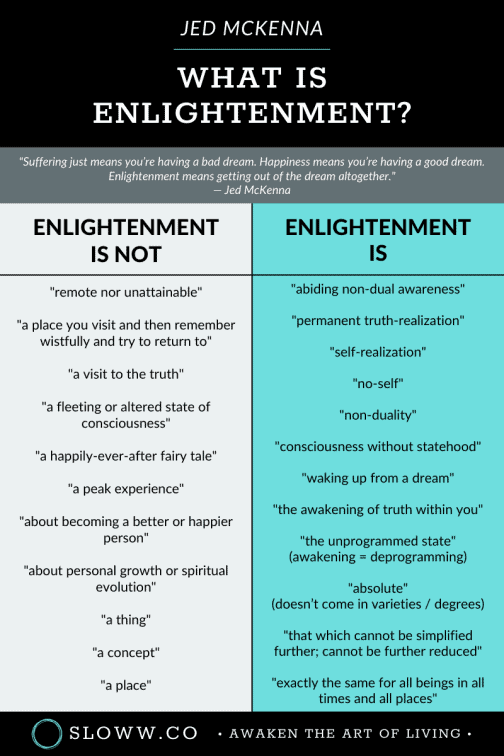 JED MCKENNA

WHAT IS ENLIGHTENMENT?

"Suffering just means you're having a bad dream. Happiness means you're having a good dream. Enlightenment means getting out of the dream altogether."
— Jed McKenna

ENLIGHTENMENT IS NOT

"remote nor unattainable"

"a place you visit and then remember wistfully and try to return to"

"a visit to the truth"

"a fleeting or altered state of consciousness"

"a happily-ever-after fairy tale"

"a peak experience"

"about becoming a better or happier person"

"about personal growth or spiritual evolution"

"a thing"

"a concept"

"a place"

ENLIGHTENMENT IS

"abiding non-dual awareness"

"permanent truth-realization"

"self-realization"

"no-self"

"non-duality"

"consciousness without statehood"

"waking up from a dream"

"the awakening of truth within you"

"the unprogrammed state" (awakening = deprogramming)

"absolute" (doesn't come in varieties / degrees)

"that which cannot be simplified further; cannot be further reduced"

"exactly the same for all beings in all times and all places"

SLOWW.CO • AWAKEN THE ART OF LIVING •