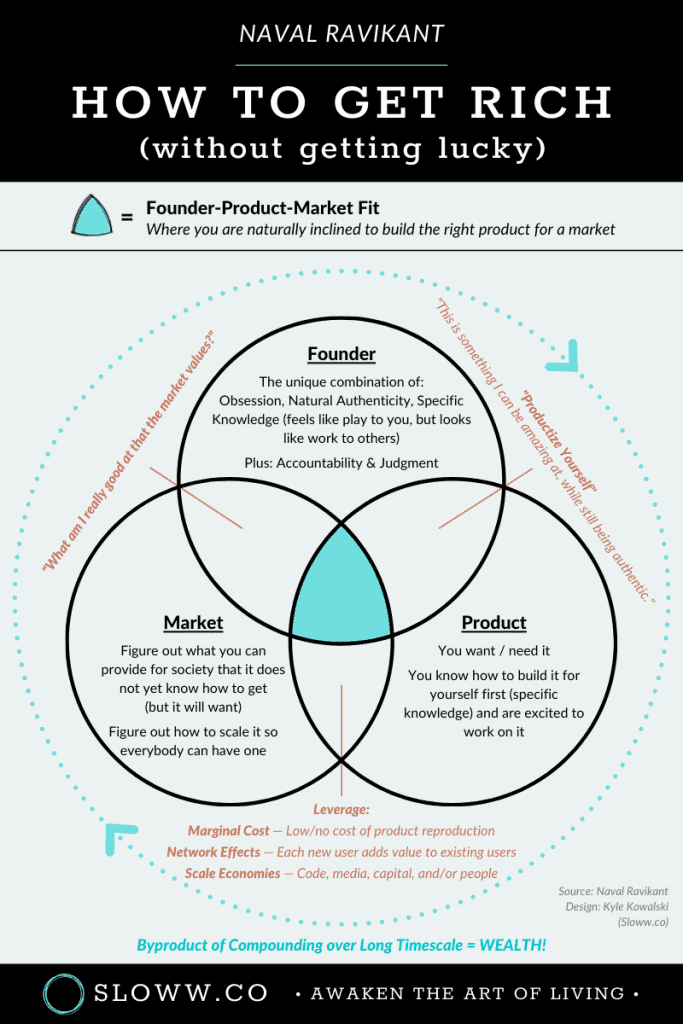 NAVAL RAVIKANT

HOW TO GET RICH
(without getting lucky)

= Founder-Product-Market Fit
Where you are naturally inclined to build the right product for a market

"What am I really good at that the market values?"

"This is something I can be amazing at, while still being authentic."

"Productize Yourself"

Founder
The unique combination of:
Obsession, Natural Authenticity, Specific Knowledge (feels like play to you, but looks like work to others)
Plus: Accountability & Judgment

Market
Figure out what you can provide for society that it does not yet know how to get (but it will want)
Figure out how to scale it so everybody can have one

Product
You want / need it
You know how to build it for yourself first (specific knowledge) and are excited to work on it

Leverage:
Marginal Cost — Low/no cost of product reproduction
Network Effects — Each new user adds value to existing users
Scale Economies — Code, media, capital, and/or people

Source: Naval Ravikant
Design: Kyle Kowalski
(Sloww.co)

Byproduct of Compounding over Long Timescale = WEALTH!

SLOWW.CO • AWAKEN THE ART OF LIVING •