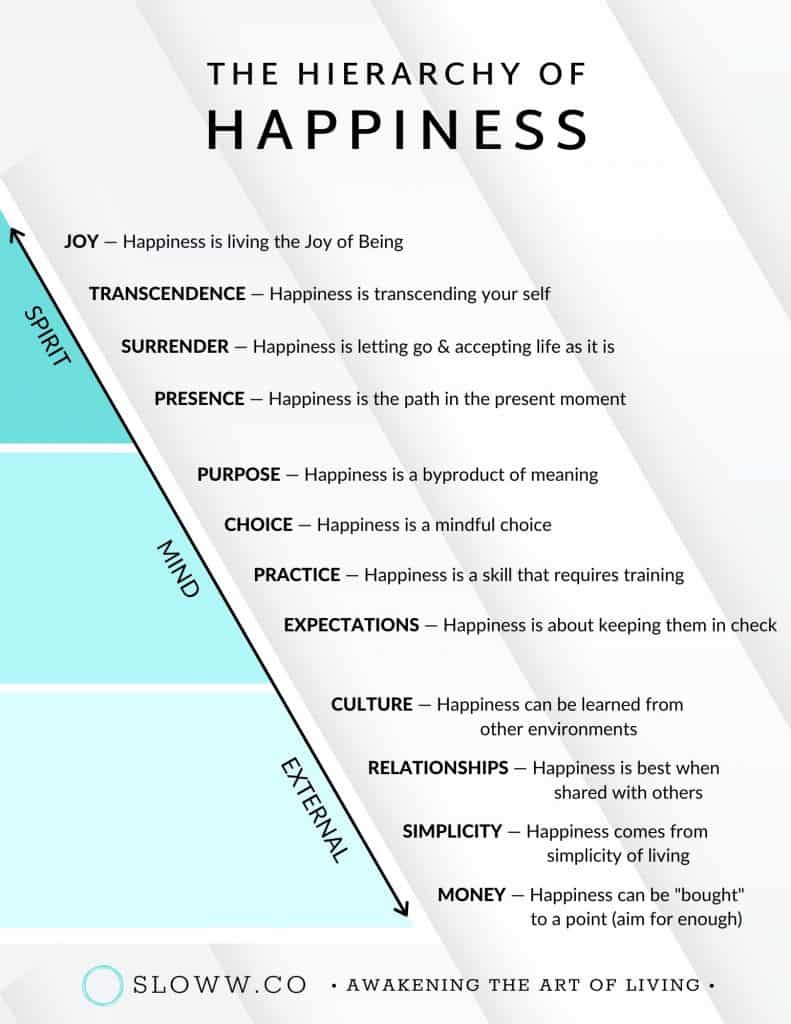 THE HIERARCHY OF
HAPPINESS

SPIRIT

JOY — Happiness is living the Joy of Being

TRANSCENDENCE — Happiness is transcending your self

SURRENDER — Happiness is letting go & accepting life as it is

PRESENCE — Happiness is the path in the present moment

MIND

PURPOSE — Happiness is a byproduct of meaning

CHOICE — Happiness is a mindful choice

PRACTICE — Happiness is a skill that requires training

EXPECTATIONS — Happiness is about keeping them in check

EXTERNAL

CULTURE — Happiness can be learned from other environments

RELATIONSHIPS — Happiness is best when shared with others

SIMPLICITY — Happiness comes from simplicity of living

MONEY — Happiness can be "bought" to a point (aim for enough)

SLOWW.CO • AWAKENING THE ART OF LIVING •