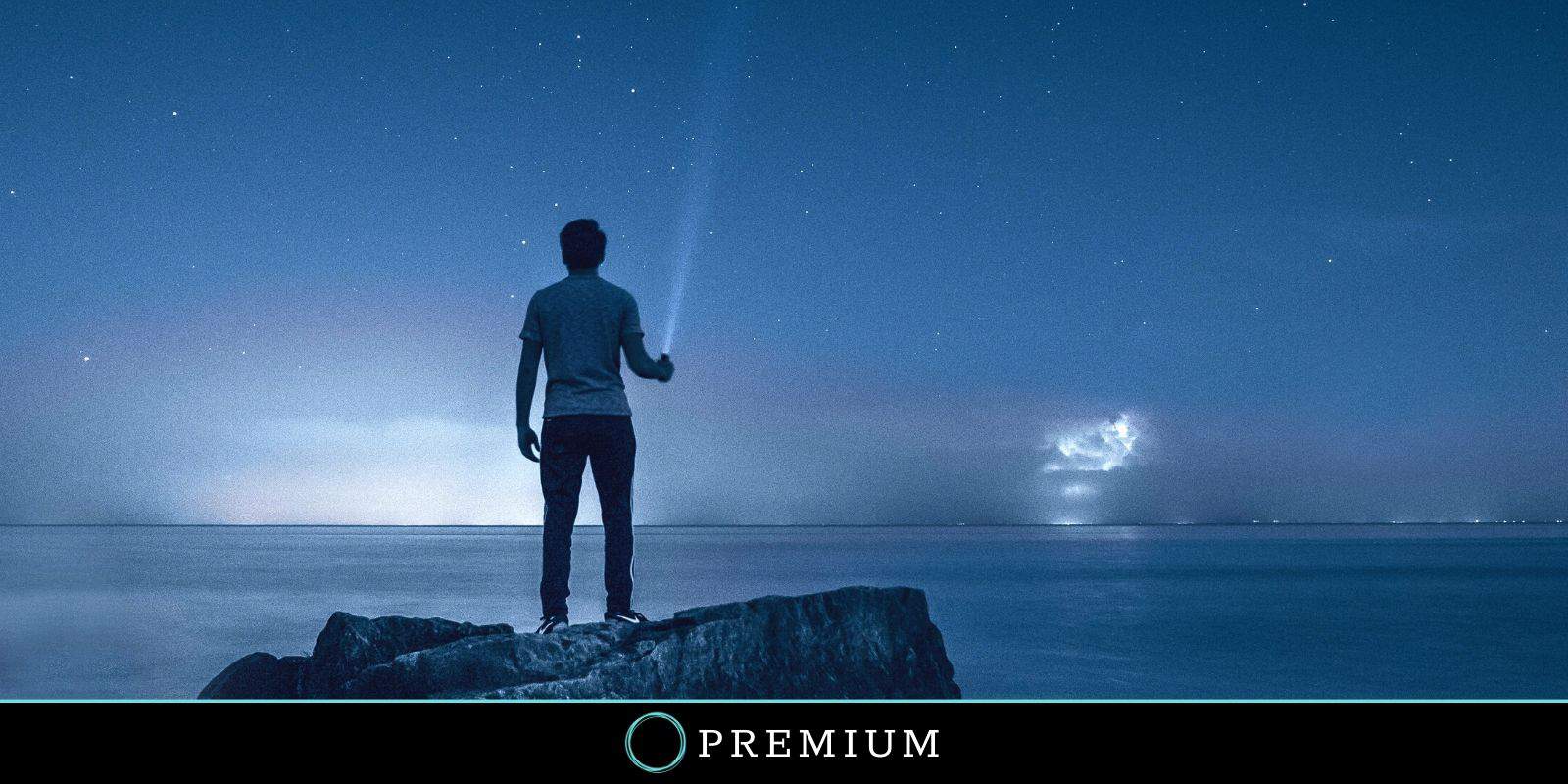 PREMIUM