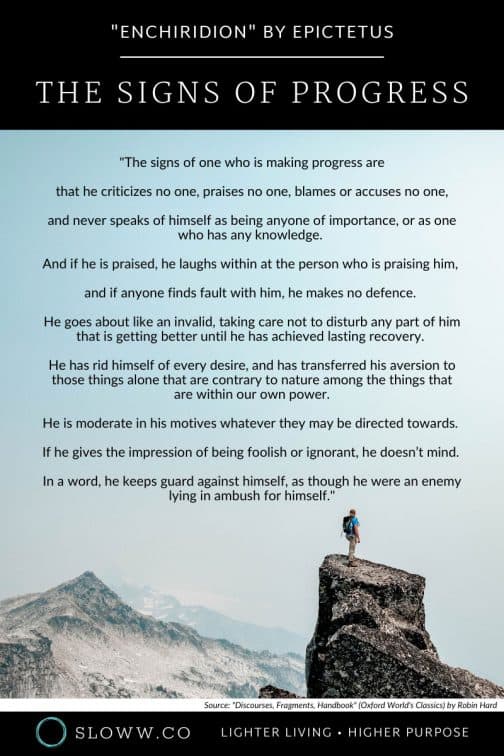 "ENCHIRIDION" BY EPICTETUS

THE SIGNS OF PROGRESS

"The signs of one who is making progress are

that he criticizes no one, praises no one, blames or accuses no one,

and never speaks of himself as being anyone of importance, or as one who has any knowledge.

And if he is praised, he laughs within at the person who is praising him,

and if anyone finds fault with him, he makes no defence.

He goes about like an invalid, taking care not to disturb any part of him that is getting better until he has achieved lasting recovery.

He has rid himself of every desire, and has transferred his aversion to those things alone that are contrary to nature among the things that are within our own power.

He is moderate in his motives whatever they may be directed towards.

If he gives the impression of being foolish or ignorant, he doesn't mind.

In a word, he keeps guard against himself, as though he were an enemy lying in ambush for himself."

Source: "Discourses, Fragments, Handbook" (Oxford World's Classics) by Robin Hard

SLOWW.CO

LIGHTER LIVING • HIGHER PURPOSE