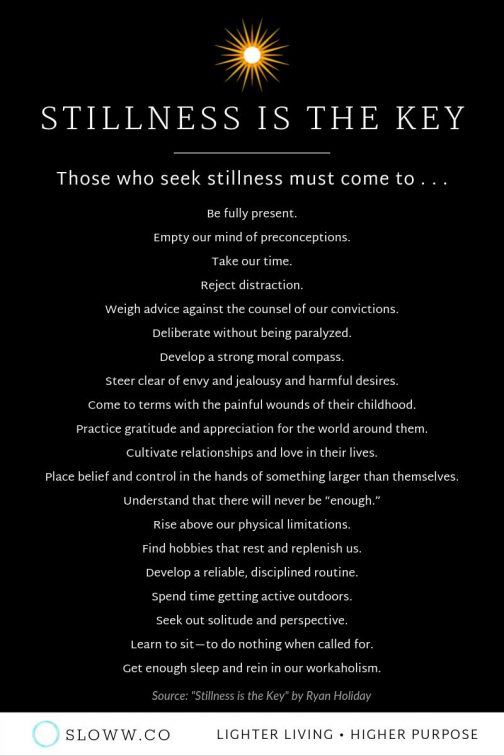 STILLNESS IS THE KEY

Those who seek stillness must come to . . .

Be fully present.
Empty our mind of preconceptions.
Take our time.
Reject distraction.
Weigh advice against the counsel of our convictions.
Deliberate without being paralyzed.
Develop a strong moral compass.
Steer clear of envy and jealousy and harmful desires.
Come to terms with the painful wounds of their childhood.
Practice gratitude and appreciation for the world around them.
Cultivate relationships and love in their lives.
Place belief and control in the hands of something larger than themselves.
Understand that there will never be "enough."
Rise above our physical limitations.
Find hobbies that rest and replenish us.
Develop a reliable, disciplined routine.
Spend time getting active outdoors.
Seek out solitude and perspective.
Learn to sit—to do nothing when called for.
Get enough sleep and rein in our workaholism.

Source: "Stillness is the Key" by Ryan Holiday

SLOWW.CO

LIGHTER LIVING • HIGHER PURPOSE