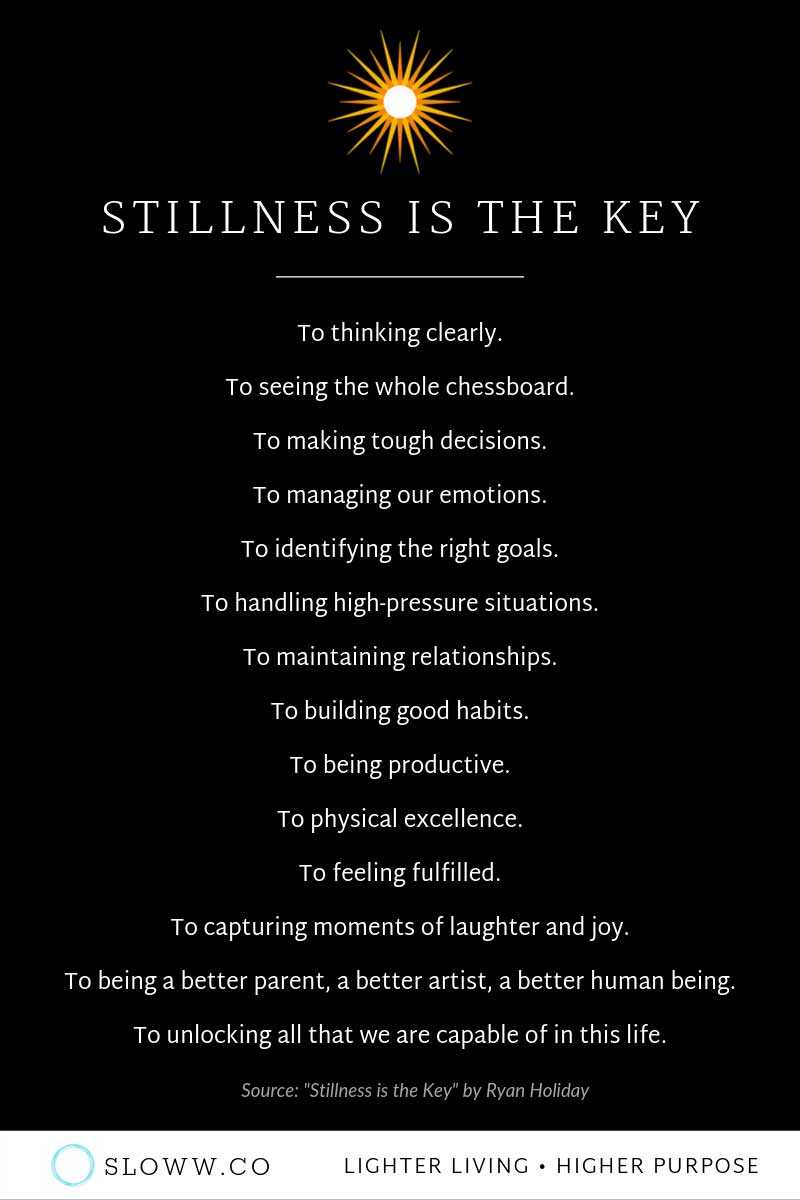 STILLNESS IS THE KEY

To thinking clearly.

To seeing the whole chessboard.

To making tough decisions.

To managing our emotions.

To identifying the right goals.

To handling high-pressure situations.

To maintaining relationships.

To building good habits.

To being productive.

To physical excellence.

To feeling fulfilled.

To capturing moments of laughter and joy.

To being a better parent, a better artist, a better human being.

To unlocking all that we are capable of in this life.

Source: "Stillness is the Key" by Ryan Holiday

SLOWW.CO

LIGHTER LIVING • HIGHER PURPOSE