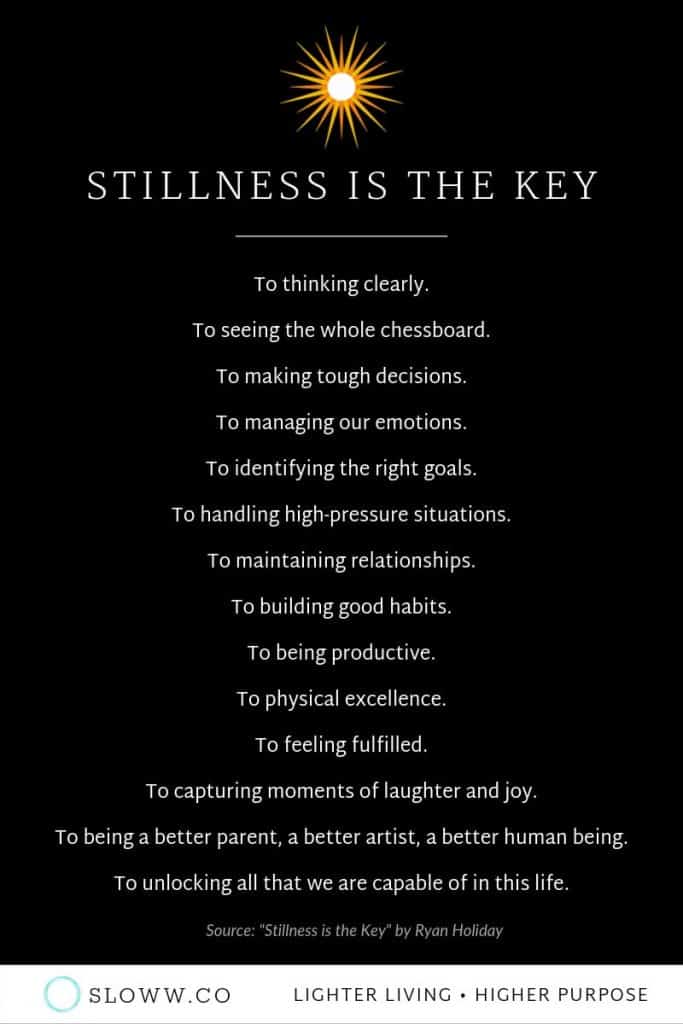 STILLNESS IS THE KEY

To thinking clearly.

To seeing the whole chessboard.

To making tough decisions.

To managing our emotions.

To identifying the right goals.

To handling high-pressure situations.

To maintaining relationships.

To building good habits.

To being productive.

To physical excellence.

To feeling fulfilled.

To capturing moments of laughter and joy.

To being a better parent, a better artist, a better human being.

To unlocking all that we are capable of in this life.

Source: "Stillness is the Key" by Ryan Holiday

SLOWW.CO

LIGHTER LIVING • HIGHER PURPOSE