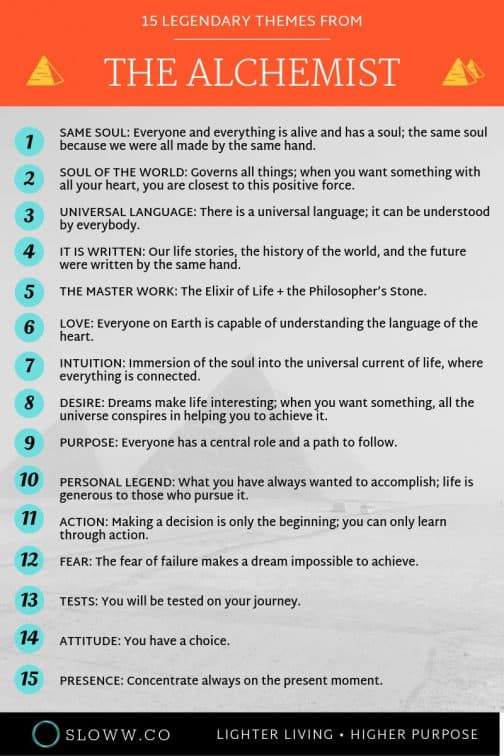 15 LEGENDARY THEMES FROM

THE ALCHEMIST

1 SAME SOUL: Everyone and everything is alive and has a soul; the same soul because we were all made by the same hand.

2 SOUL OF THE WORLD: Governs all things; when you want something with all your heart, you are closest to this positive force.

3 UNIVERSAL LANGUAGE: There is a universal language; it can be understood by everybody.

4 IT IS WRITTEN: Our life stories, the history of the world, and the future were written by the same hand.

5 THE MASTER WORK: The Elixir of Life + the Philosopher's Stone.

6 LOVE: Everyone on Earth is capable of understanding the language of the heart.

7 INTUITION: Immersion of the soul into the universal current of life, where everything is connected.

8 DESIRE: Dreams make life interesting; when you want something, all the universe conspires in helping you to achieve it.

9 PURPOSE: Everyone has a central role and a path to follow.

10 PERSONAL LEGEND: What you have always wanted to accomplish; life is generous to those who pursue it.

11 ACTION: Making a decision is only the beginning; you can only learn through action.

12 FEAR: The fear of failure makes a dream impossible to achieve.

13 TESTS: You will be tested on your journey.

14 ATTITUDE: You have a choice.

15 PRESENCE: Concentrate always on the present moment.

SLOWW.CO LIGHTER LIVING • HIGHER PURPOSE