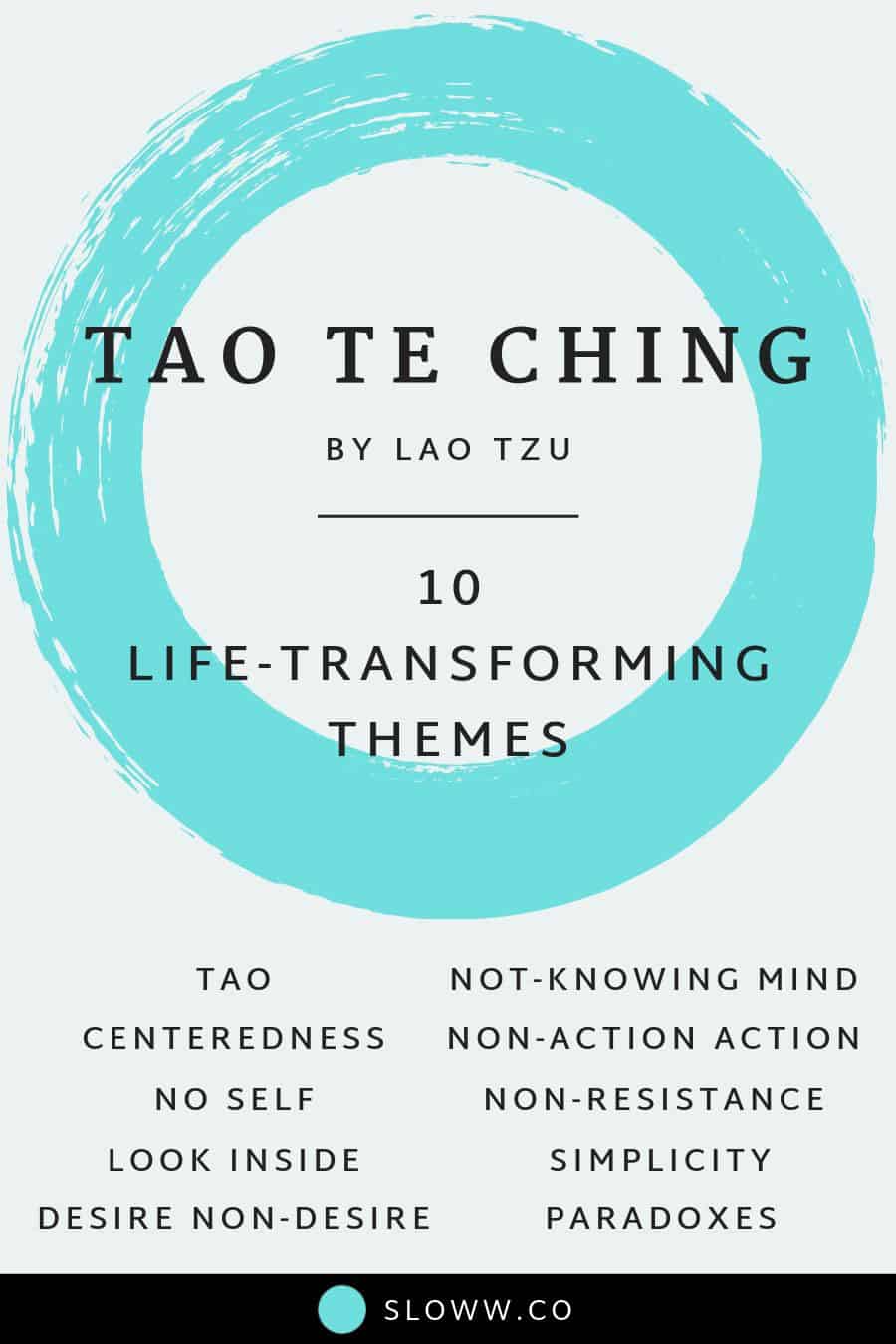 TAO TE CHING

BY LAO TZU

10
LIFE-TRANSFORMING
THEMES

TAO
CENTEREDNESS
NO SELF
LOOK INSIDE
DESIRE NON-DESIRE

NOT-KNOWING MIND
NON-ACTION ACTION
NON-RESISTANCE
SIMPLICITY
PARADOXES

SLOWW.CO