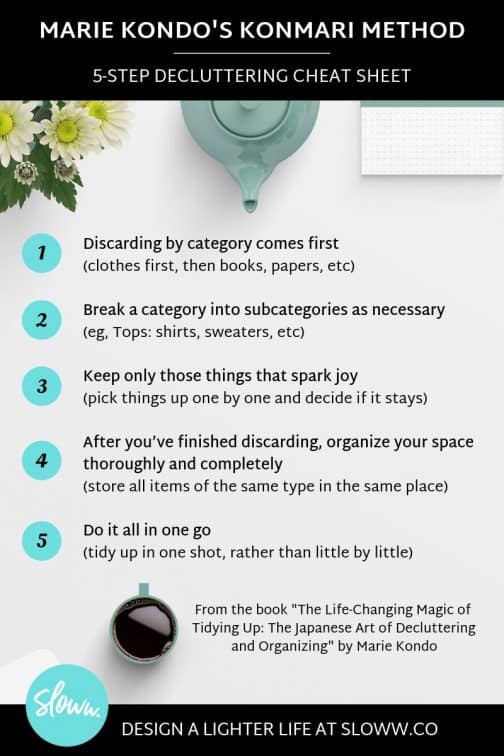 MARIE KONDO'S KONMARI METHOD

5-STEP DECLUTTERING CHEAT SHEET

1 Discarding by category comes first
(clothes first, then books, papers, etc)

2 Break a category into subcategories as necessary
(eg, Tops: shirts, sweaters, etc)

3 Keep only those things that spark joy
(pick things up one by one and decide if it stays)

4 After you've finished discarding, organize your space thoroughly and completely
(store all items of the same type in the same place)

5 Do it all in one go
(tidy up in one shot, rather than little by little)

From the book "The Life-Changing Magic of Tidying Up: The Japanese Art of Decluttering and Organizing" by Marie Kondo

Sloww.

DESIGN A LIGHTER LIFE AT SLOWW.CO